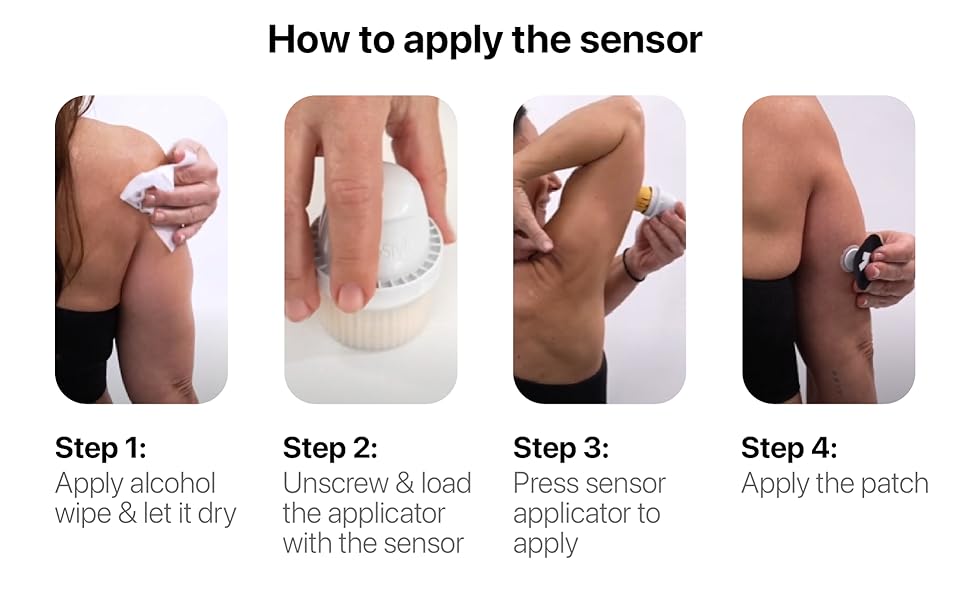 How to apply the sensor

Step 1:
Apply alcohol wipe & let it dry

Step 2:
Unscrew & load the applicator with the sensor

Step 3:
Press sensor applicator to apply

Step 4:
Apply the patch